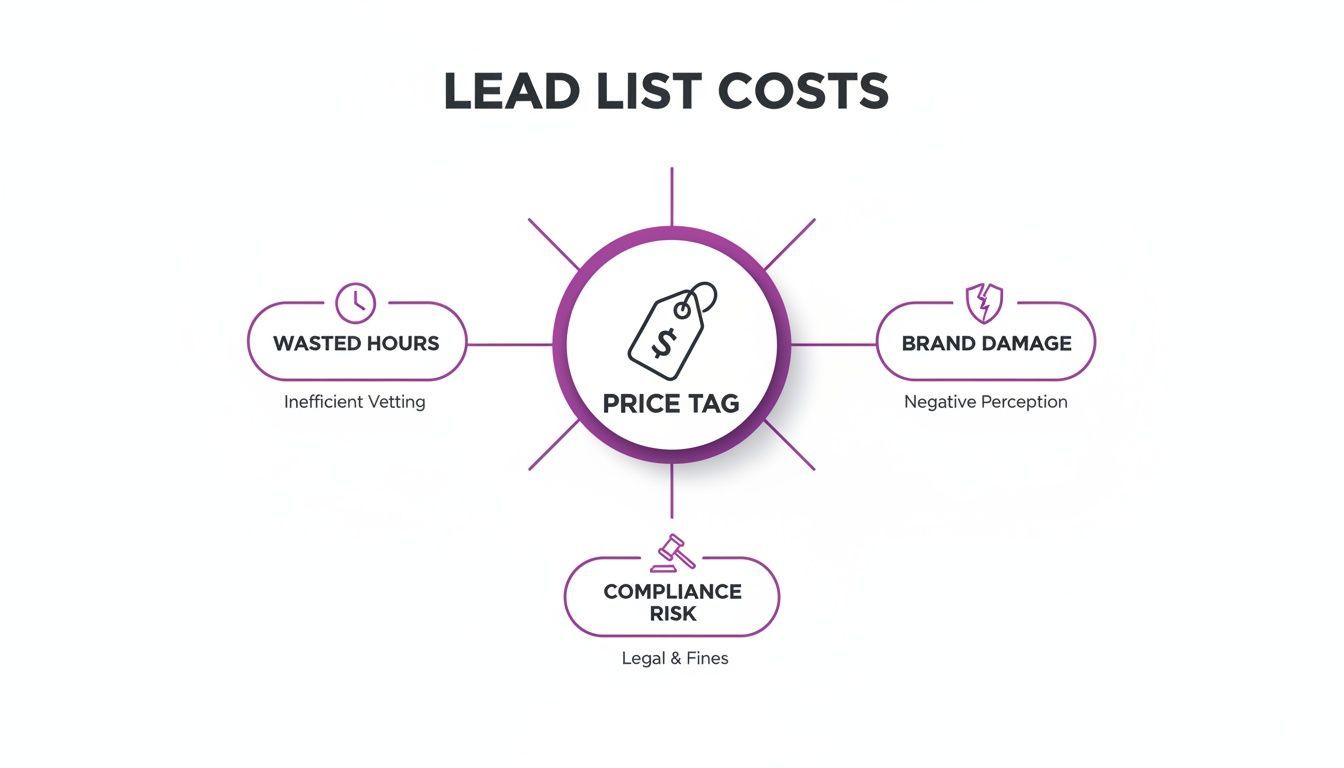 LEAD LIST COSTS

WASTED HOURS

Inefficient Vetting

$

PRICE TAG

BRAND DAMAGE

Negative Perception

COMPLIANCE RISK

Legal & Fines